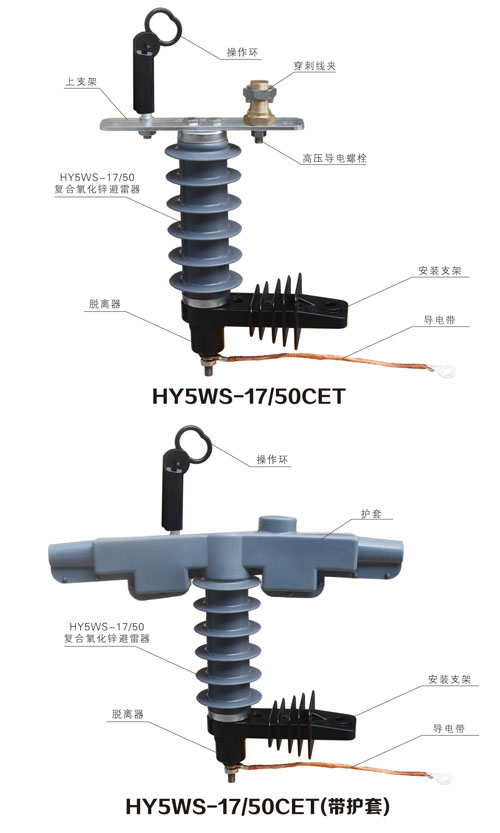 操作环

上支架

穿刺线夹

高压导电螺栓

HY5WS-17/50
复合氧化锌避雷器

安装支架

脱离器

导电带

HY5WS-17/50CET

操作环

护套

HY5WS-17/50
复合氧化锌避雷器

安装支架

脱离器

导电带

HY5WS-17/50CET(带护套)